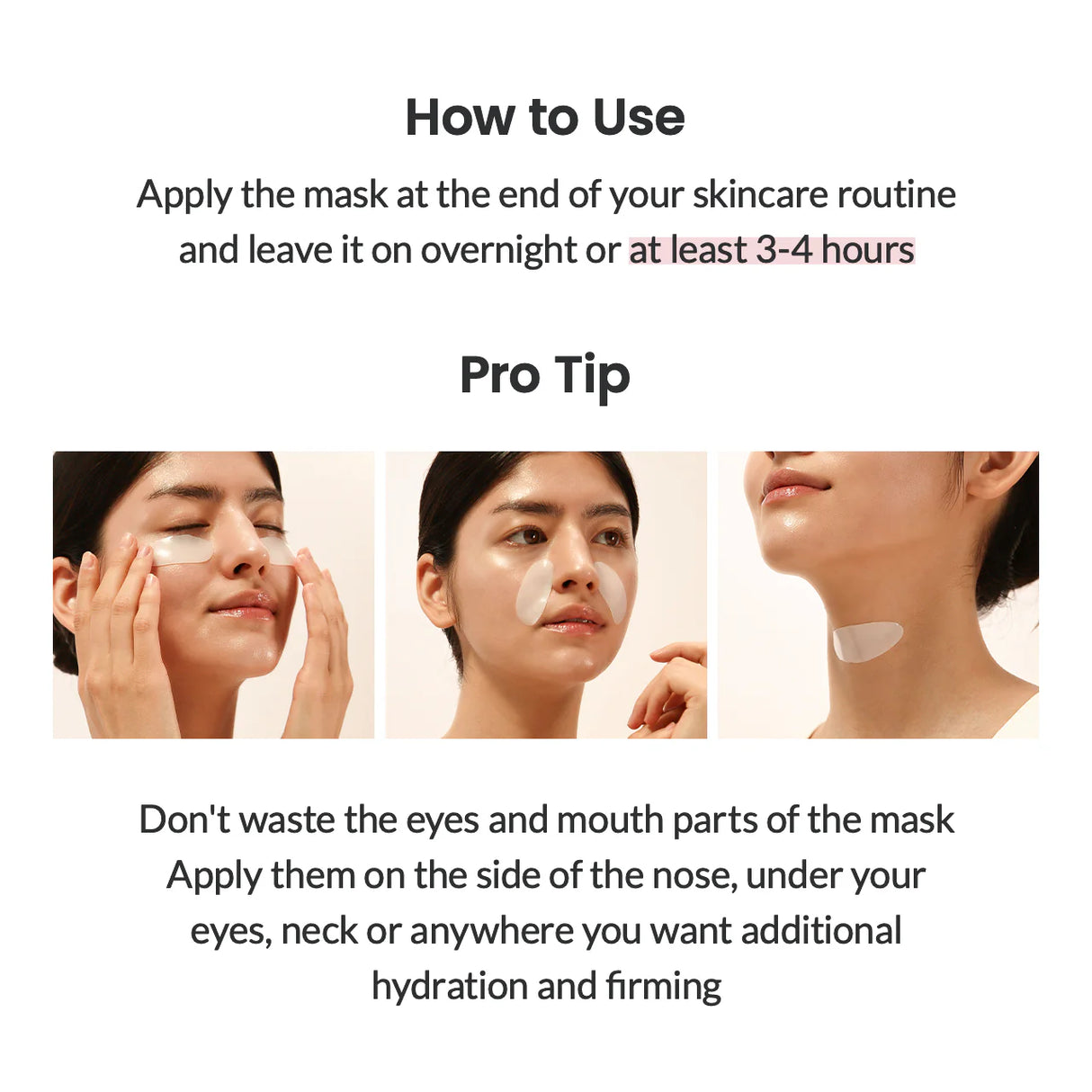 How to Use

Apply the mask at the end of your skincare routine and leave it on overnight or at least 3-4 hours

Pro Tip

Don't waste the eyes and mouth parts of the mask
Apply them on the side of the nose, under your eyes, neck or anywhere you want additional hydration and firming